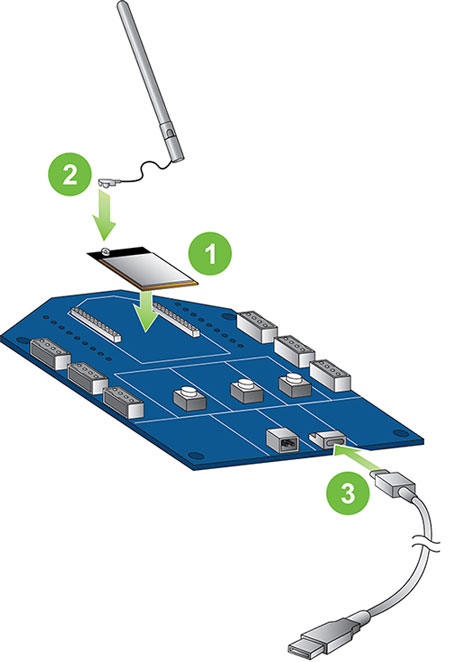 2

1

3